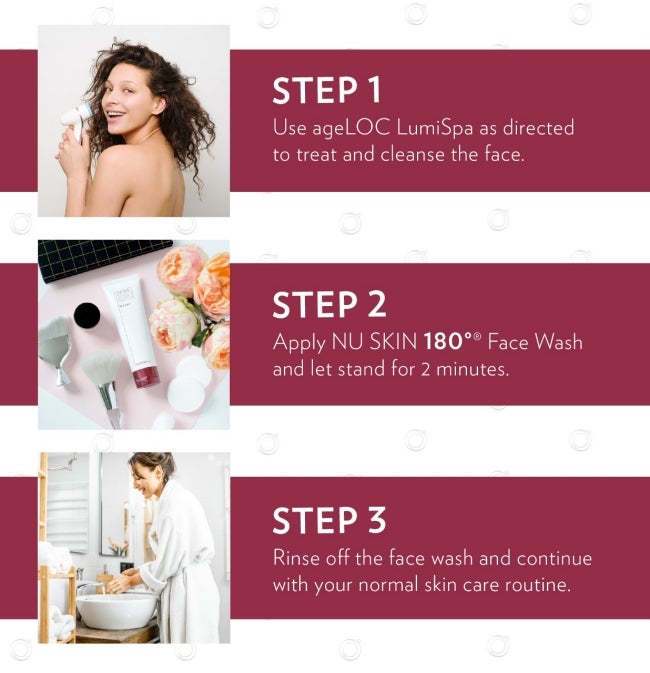 STEP 1
Use ageLOC LumiSpa as directed to treat and cleanse the face.

STEP 2
Apply NU SKIN 180°® Face Wash and let stand for 2 minutes.

STEP 3
Rinse off the face wash and continue with your normal skin care routine.